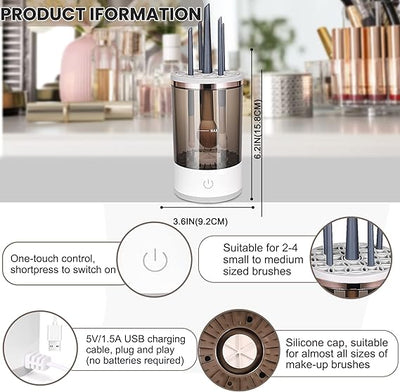 PRODUCT IFORMATION

6.2IN(15.8CM)

3.6IN(9.2CM)

One-touch control, shortpress to switch on

Suitable for 2-4 small to medium sized brushes

5V/1.5A USB charging cable, plug and play (no batteries required)

Silicone cap, suitable for almost all sizes of make-up brushes